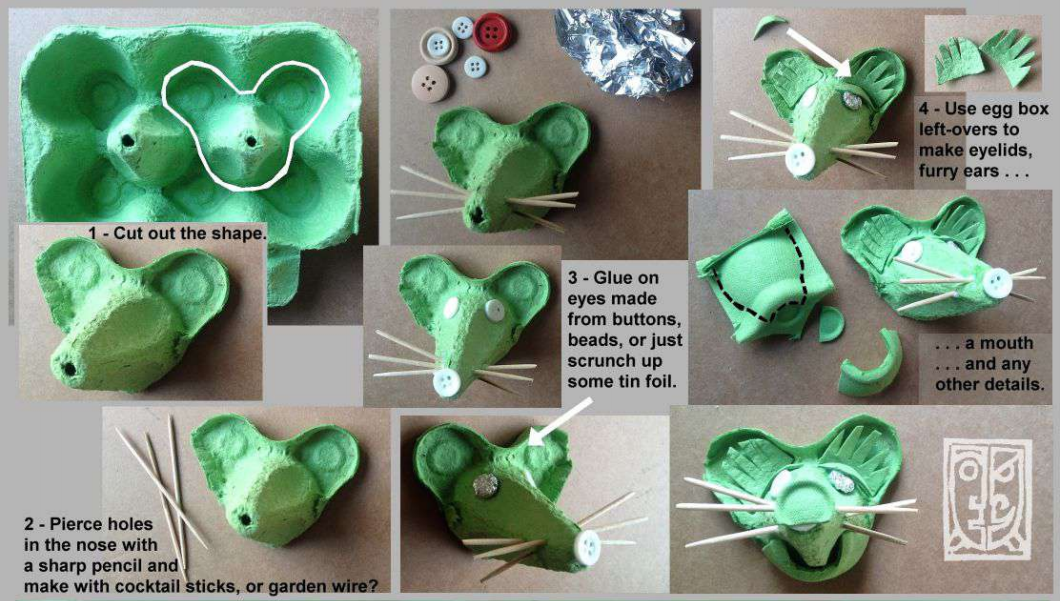 1 - Cut out the shape.

2 - Pierce holes in the nose with a sharp pencil and make with cocktail sticks, or garden wire?

3 - Glue on eyes made from buttons, beads, or just scrunch up some tin foil.

4 - Use egg box left-overs to make eyelids, furry ears . . .

. . . a mouth . . . and any other details.